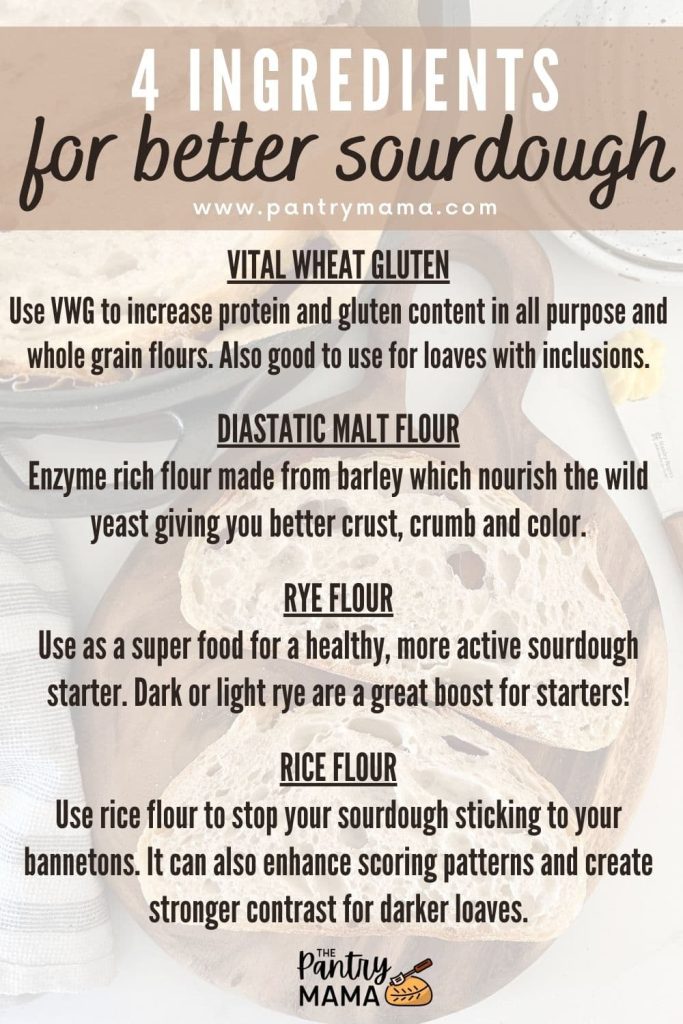 4 INGREDIENTS
for better sourdough
www.pantrymama.com

VITAL WHEAT GLUTEN
Use VWG to increase protein and gluten content in all purpose and whole grain flours. Also good to use for loaves with inclusions.

DIASTATIC MALT FLOUR
Enzyme rich flour made from barley which nourish the wild yeast giving you better crust, crumb and color.

RYE FLOUR
Use as a super food for a healthy, more active sourdough starter. Dark or light rye are a great boost for starters!

RICE FLOUR
Use rice flour to stop your sourdough sticking to your bannetons. It can also enhance scoring patterns and create stronger contrast for darker loaves.

THE Pantry MAMA