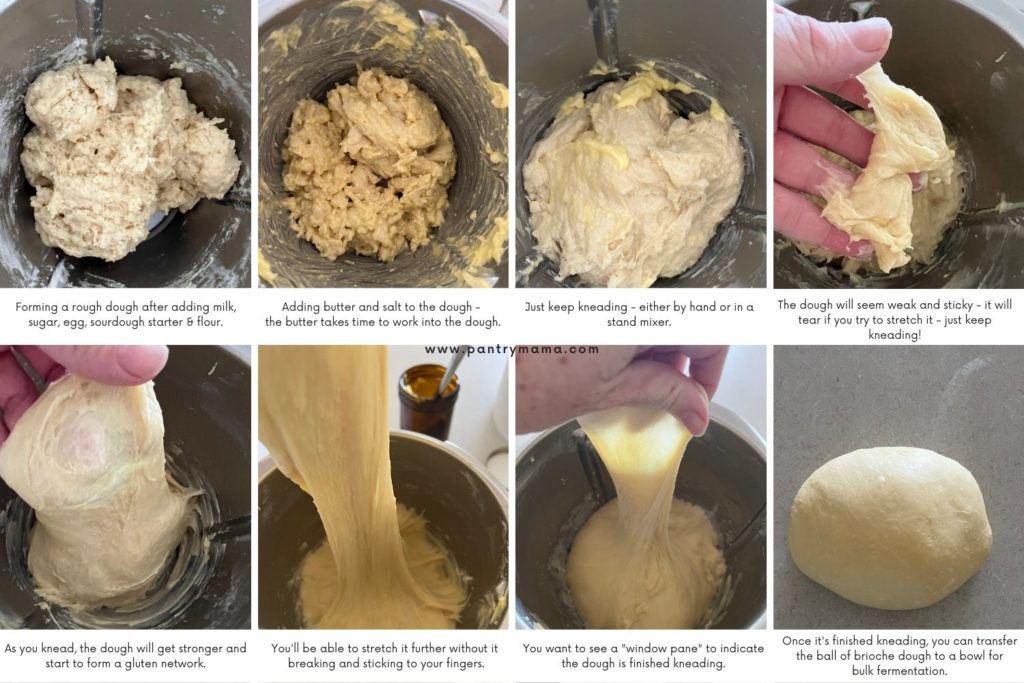 Forming a rough dough after adding milk, sugar, egg, sourdough starter & flour.

Adding butter and salt to the dough - the butter takes time to work into the dough.

Just keep kneading - either by hand or in a stand mixer.

The dough will seem weak and sticky - it will tear if you try to stretch it - just keep kneading!

www.pantrymama.com

As you knead, the dough will get stronger and start to form a gluten network.

You'll be able to stretch it further without it breaking and sticking to your fingers.

You want to see a "window pane" to indicate the dough is finished kneading.

Once it's finished kneading, you can transfer the ball of brioche dough to a bowl for bulk fermentation.